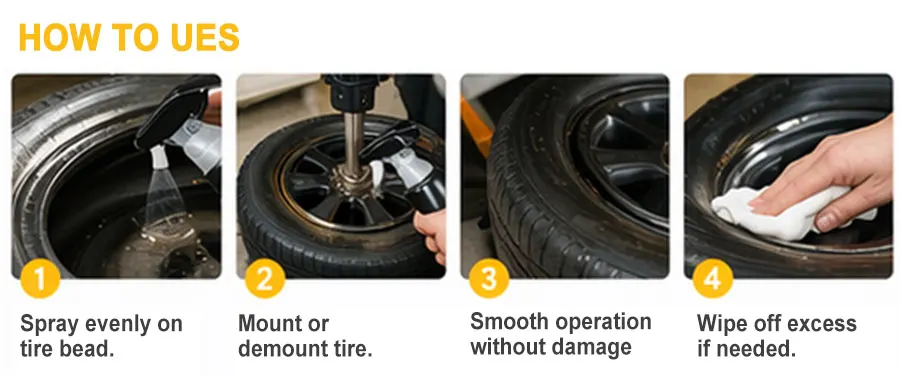 HOW TO UES

1
Spray evenly on tire bead.

2
Mount or demount tire.

3
Smooth operation without damage

4
Wipe off excess if needed.