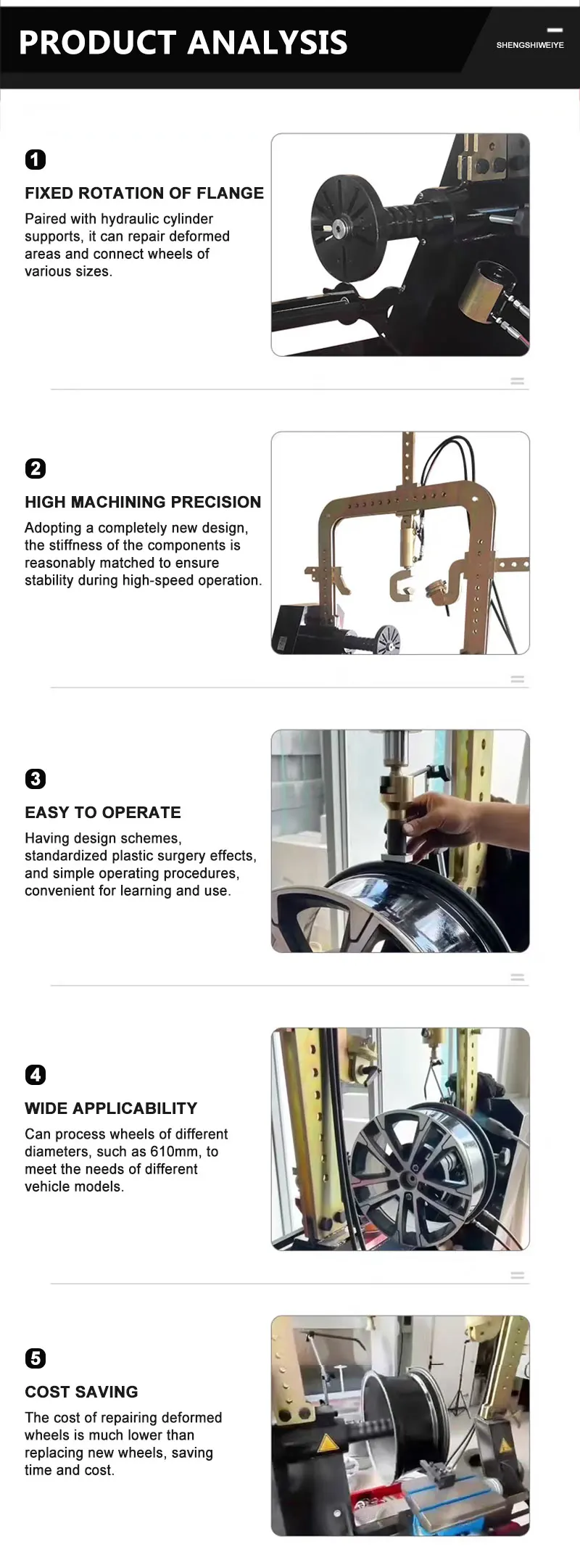 PRODUCT ANALYSIS

SHENGSHIWEIYE

1

FIXED ROTATION OF FLANGE

Paired with hydraulic cylinder supports, it can repair deformed areas and connect wheels of various sizes.

2

HIGH MACHINING PRECISION

Adopting a completely new design, the stiffness of the components is reasonably matched to ensure stability during high-speed operation.

3

EASY TO OPERATE

Having design schemes, standardized plastic surgery effects, and simple operating procedures, convenient for learning and use.

4

WIDE APPLICABILITY

Can process wheels of different diameters, such as 610mm, to meet the needs of different vehicle models.

5

COST SAVING

The cost of repairing deformed wheels is much lower than replacing new wheels, saving time and cost.