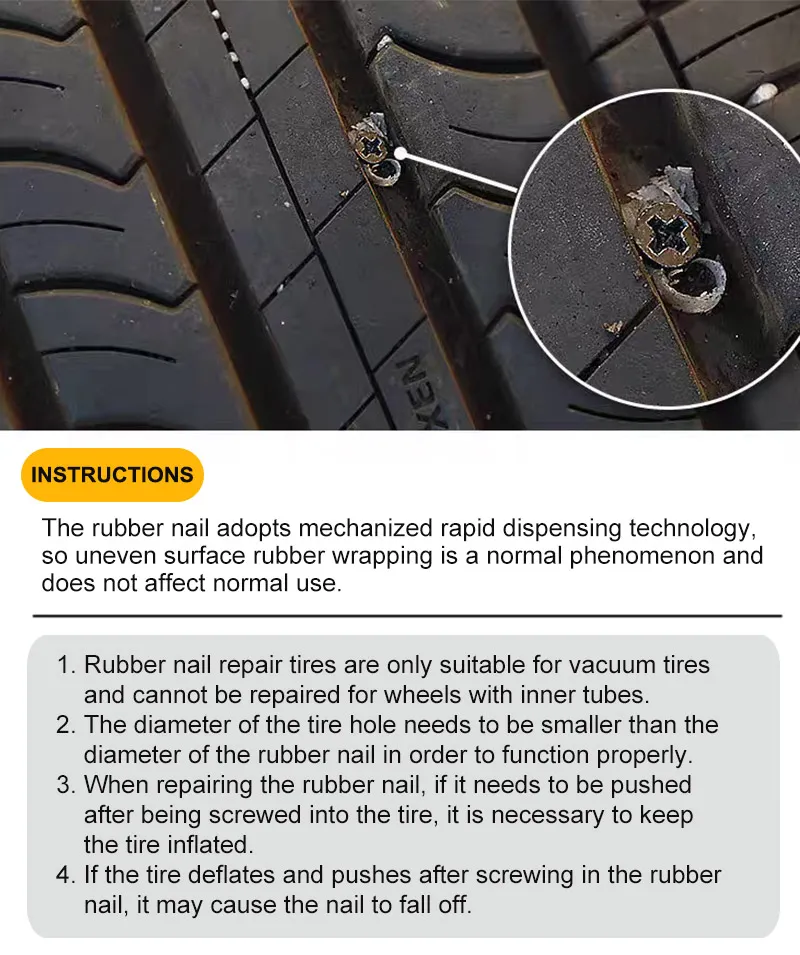 XEN

INSTRUCTIONS

The rubber nail adopts mechanized rapid dispensing technology, so uneven surface rubber wrapping is a normal phenomenon and does not affect normal use.

1. Rubber nail repair tires are only suitable for vacuum tires and cannot be repaired for wheels with inner tubes.
2. The diameter of the tire hole needs to be smaller than the diameter of the rubber nail in order to function properly.
3. When repairing the rubber nail, if it needs to be pushed after being screwed into the tire, it is necessary to keep the tire inflated.
4. If the tire deflates and pushes after screwing in the rubber nail, it may cause the nail to fall off.