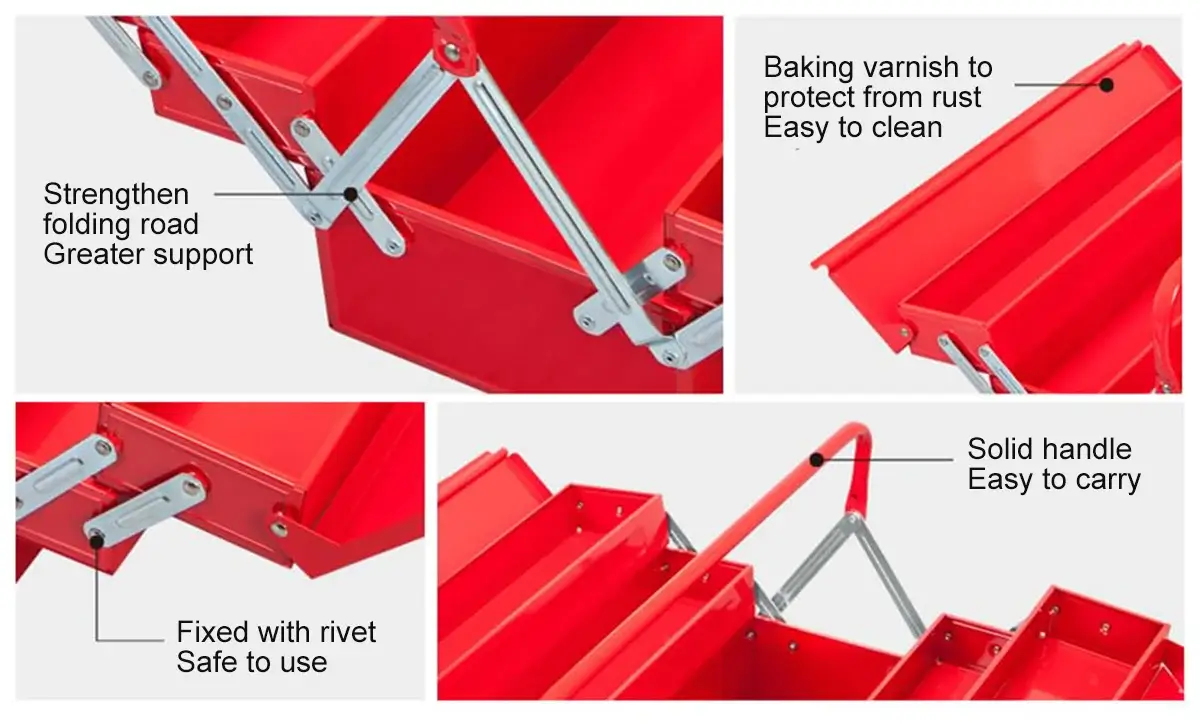 Strengthen folding road Greater support

Baking varnish to protect from rust Easy to clean

Fixed with rivet Safe to use

Solid handle Easy to carry