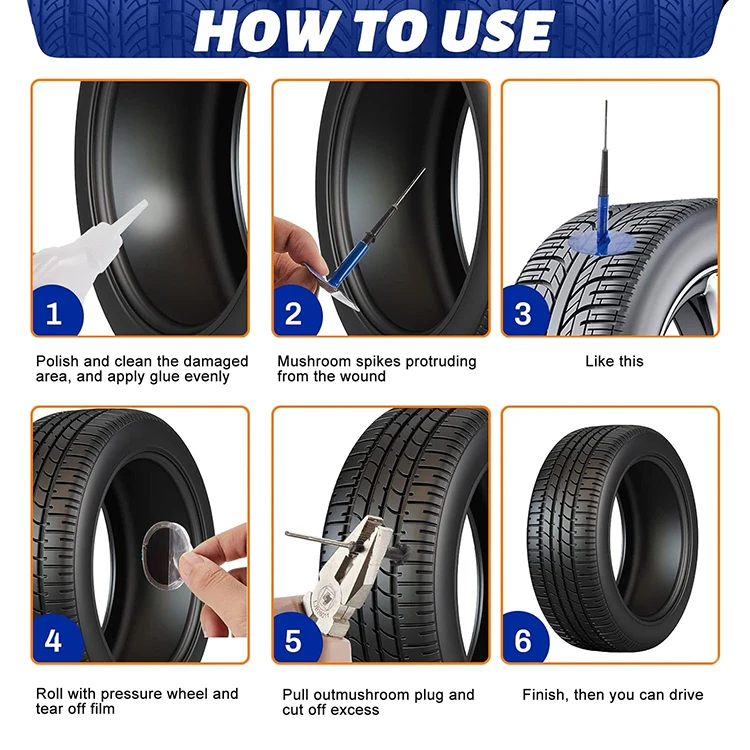 HOW TO USE

1

Polish and clean the damaged area, and apply glue evenly

2

Mushroom spikes protruding from the wound

3

Like this

4

Roll with pressure wheel and tear off film

5

Pull outmushroom plug and cut off excess

6

Finish, then you can drive