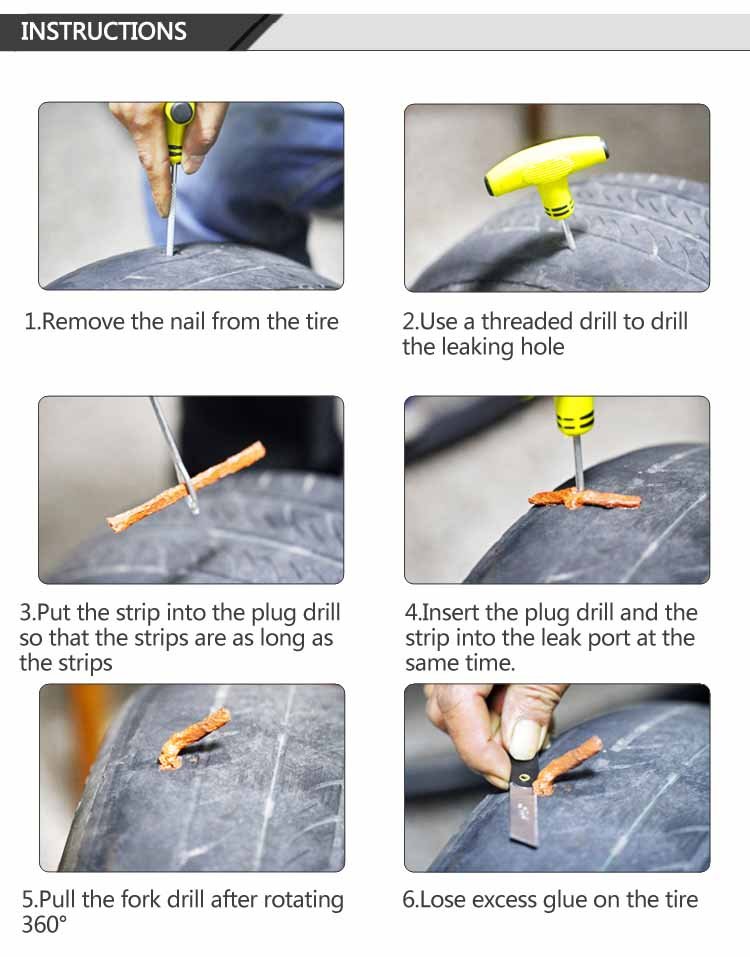 INSTRUCTIONS

1.Remove the nail from the tire

2.Use a threaded drill to drill the leaking hole

3.Put the strip into the plug drill so that the strips are as long as the strips

4.Insert the plug drill and the strip into the leak port at the same time.

5.Pull the fork drill after rotating 360°

6.Lose excess glue on the tire