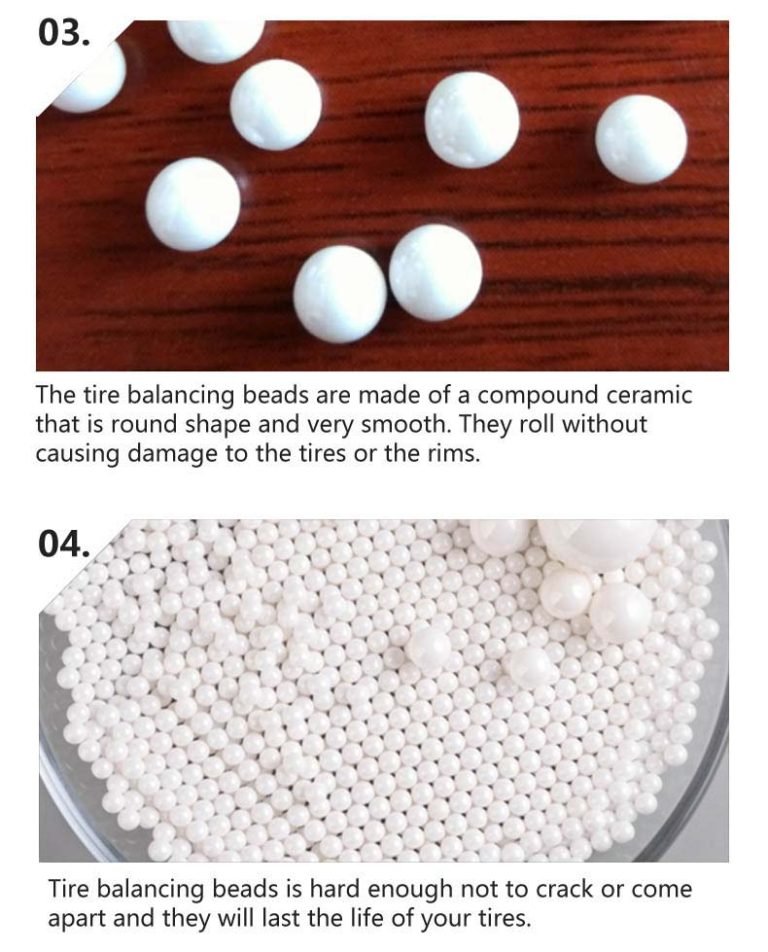 03.

The tire balancing beads are made of a compound ceramic that is round shape and very smooth. They roll without causing damage to the tires or the rims.

04.

Tire balancing beads is hard enough not to crack or come apart and they will last the life of your tires.