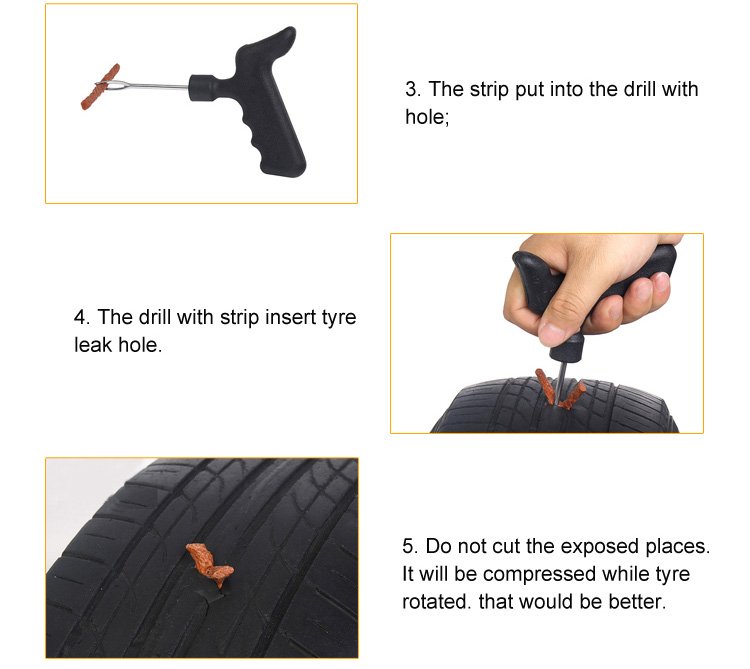 3. The strip put into the drill with hole;

4. The drill with strip insert tyre leak hole.

5. Do not cut the exposed places. It will be compressed while tyre rotated. that would be better.